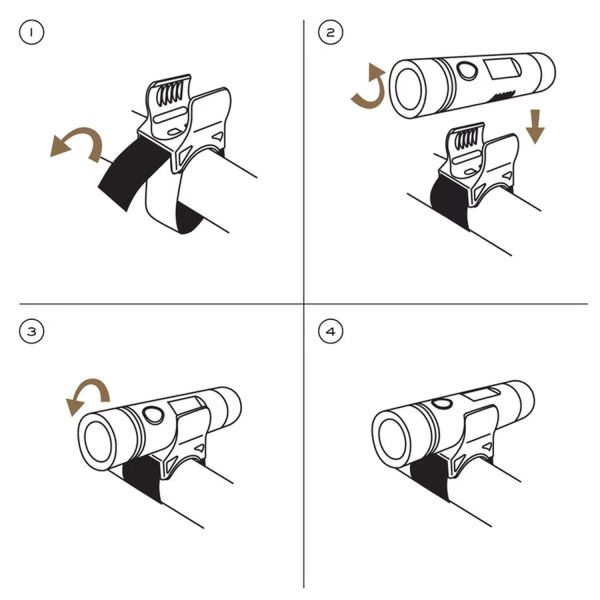 1

2

3

4